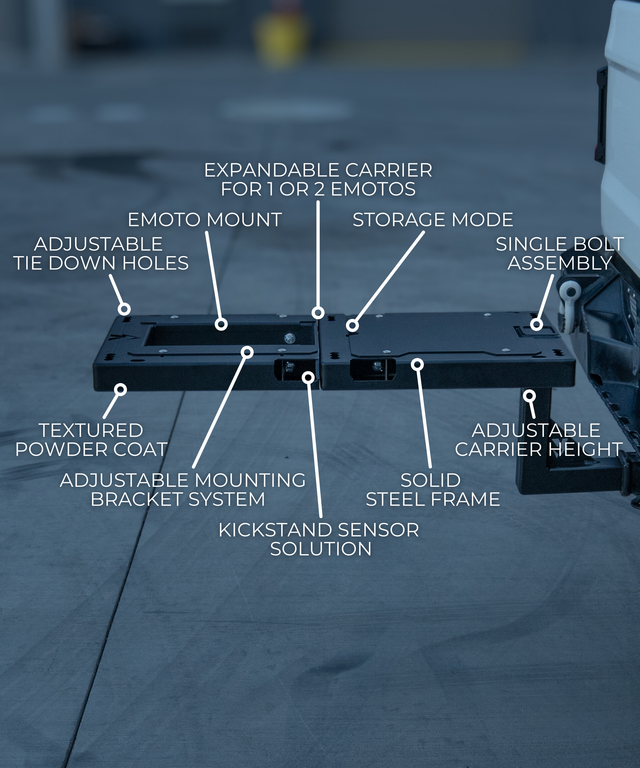 EXPANDABLE CARRIER FOR 1 OR 2 EMOTOS

EMOTO MOUNT

STORAGE MODE

ADJUSTABLE TIE DOWN HOLES

SINGLE BOLT ASSEMBLY

TEXTURED POWDER COAT

ADJUSTABLE CARRIER HEIGHT

ADJUSTABLE MOUNTING BRACKET SYSTEM

SOLID STEEL FRAME

KICKSTAND SENSOR SOLUTION